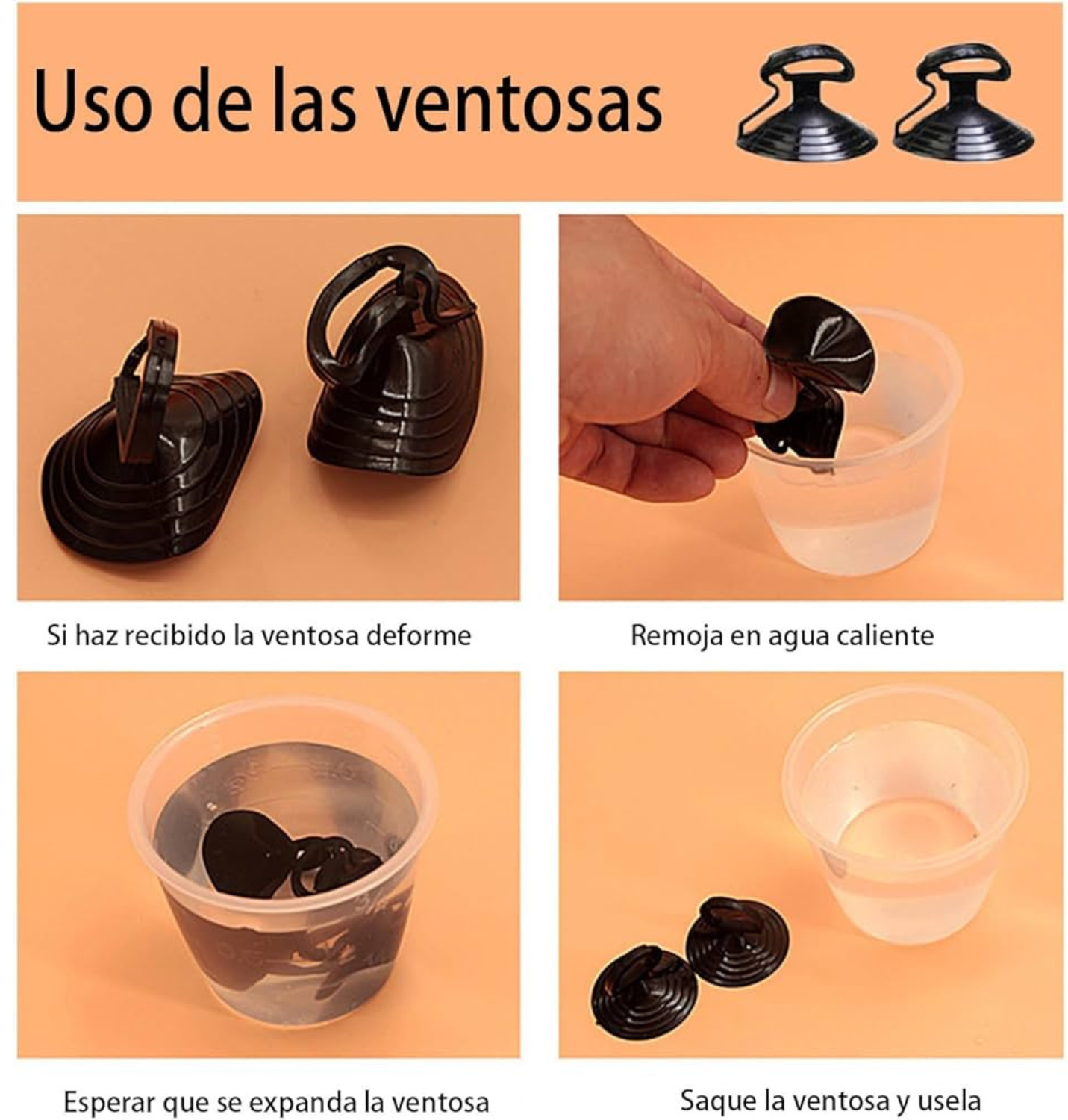 Uso de las ventosas

Si haz recibido la ventosa deforme

Remoja en agua caliente

Esperar que se expanda la ventosa

Saque la ventosa y usela