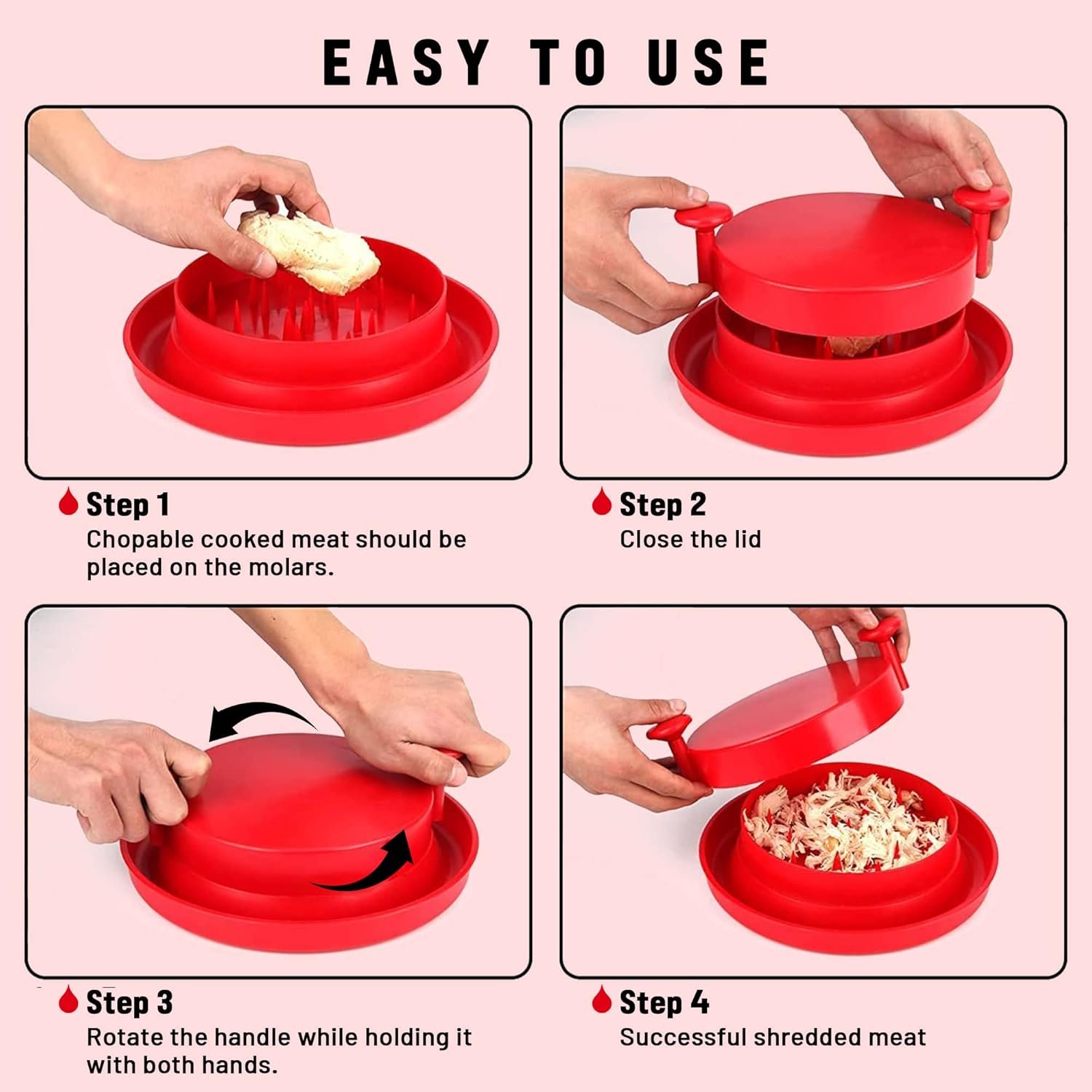 EASY TO USE

Step 1
Chopable cooked meat should be placed on the molars.

Step 2
Close the lid

Step 3
Rotate the handle while holding it with both hands.

Step 4
Successful shredded meat