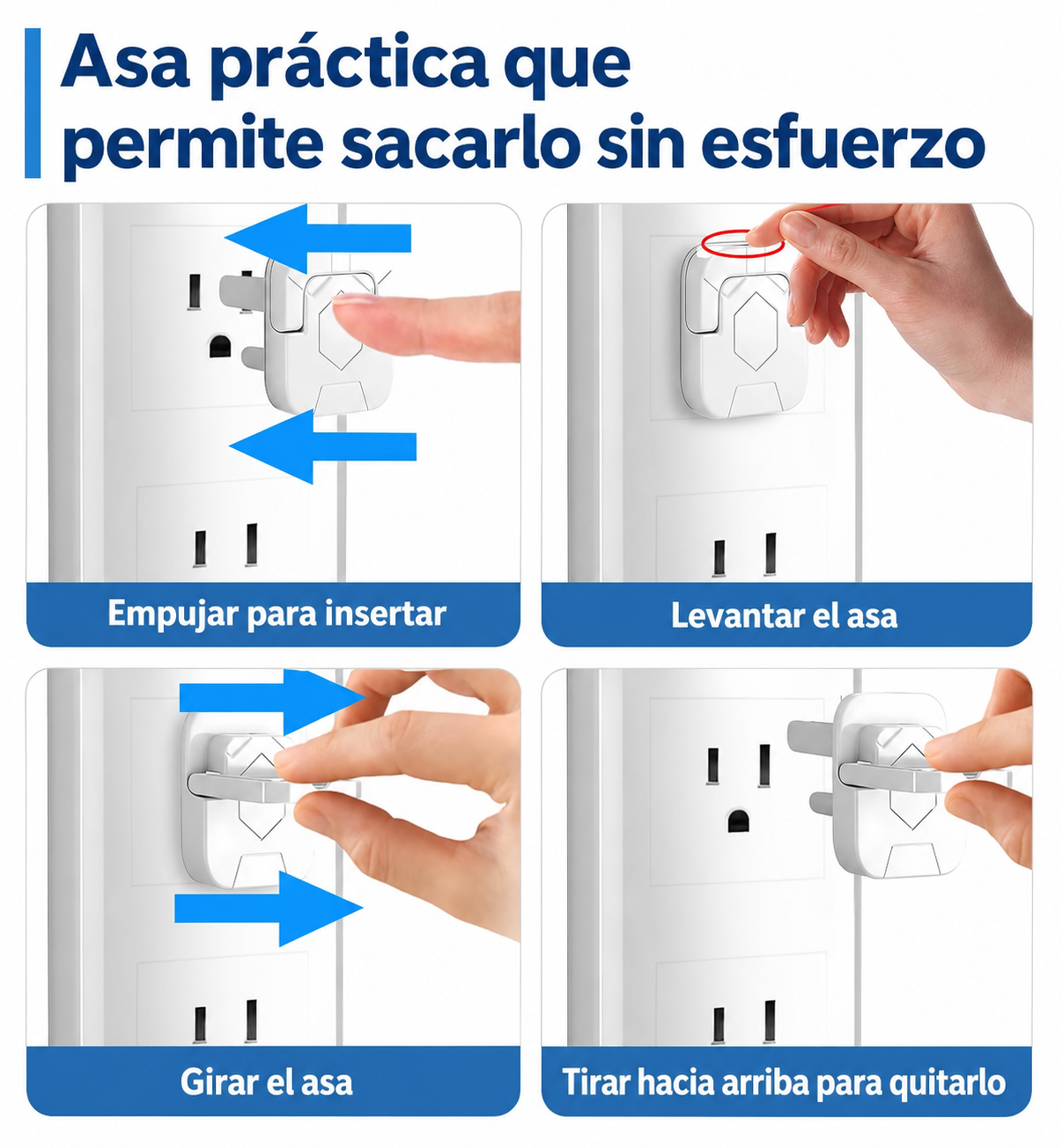 Asa práctica que permite sacarlo sin esfuerzo

Empujar para insertar

Levantar el asa

Girar el asa

Tirar hacia arriba para quitarlo