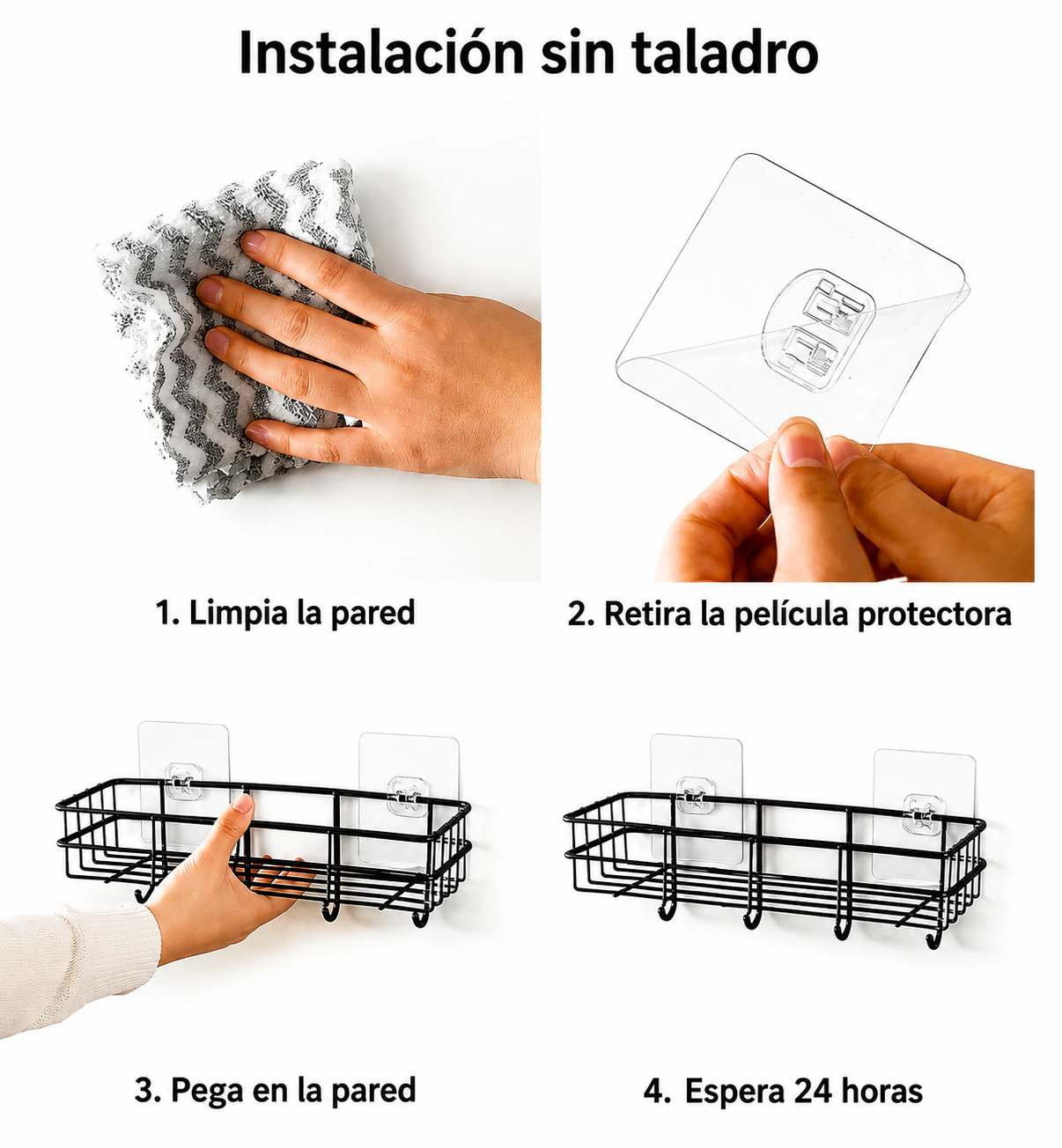 Instalación sin taladro

1. Limpia la pared

2. Retira la película protectora

3. Pega en la pared

4. Espera 24 horas