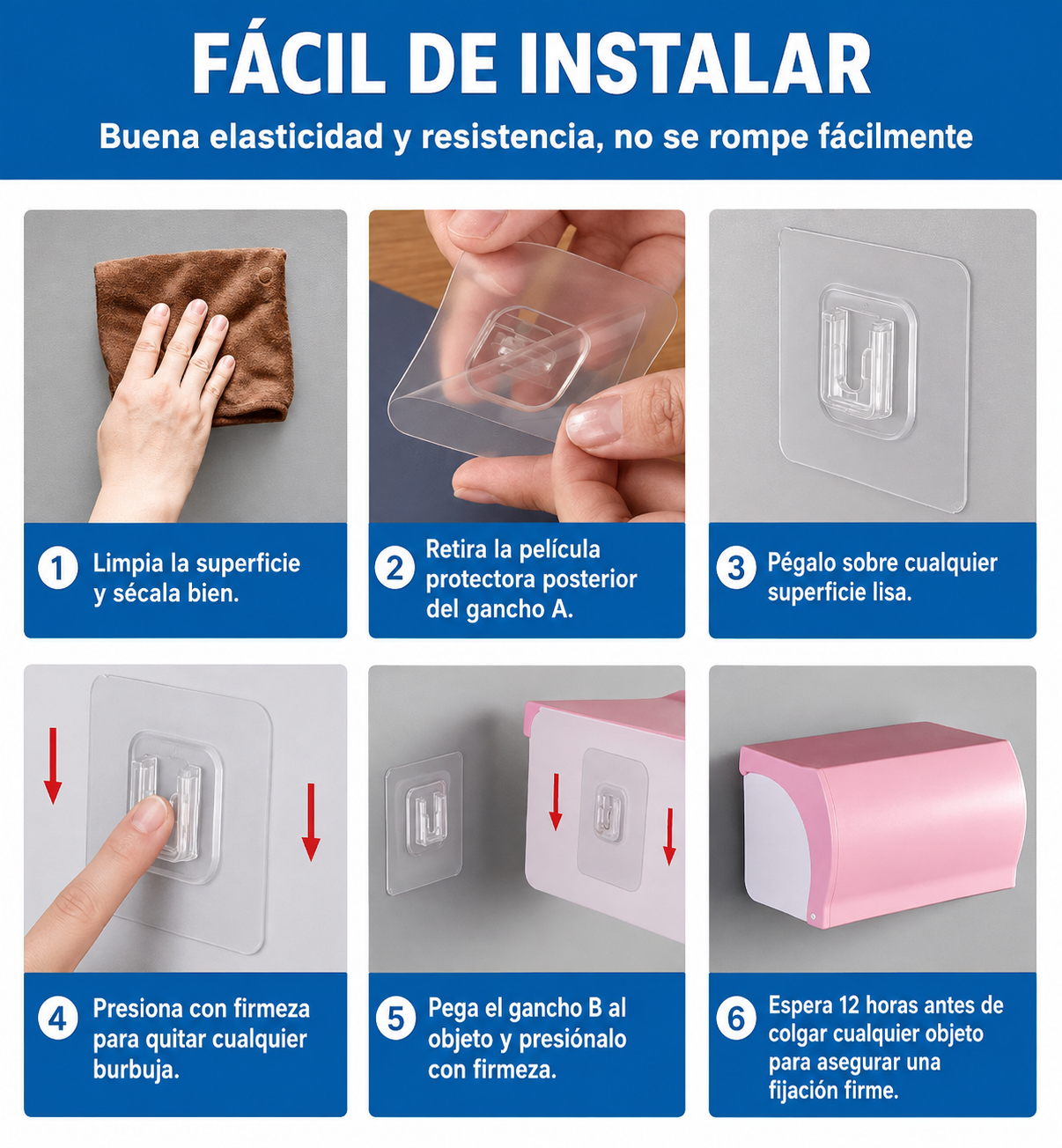 FÁCIL DE INSTALAR

Buena elasticidad y resistencia, no se rompe fácilmente

1 Limpia la superficie y sécala bien.

2 Retira la película protectora posterior del gancho A.

3 Pégalo sobre cualquier superficie lisa.

4 Presiona con firmeza para quitar cualquier burbuja.

5 Pega el gancho B al objeto y presiónalo con firmeza.

6 Espera 12 horas antes de colgar cualquier objeto para asegurar una fijación firme.